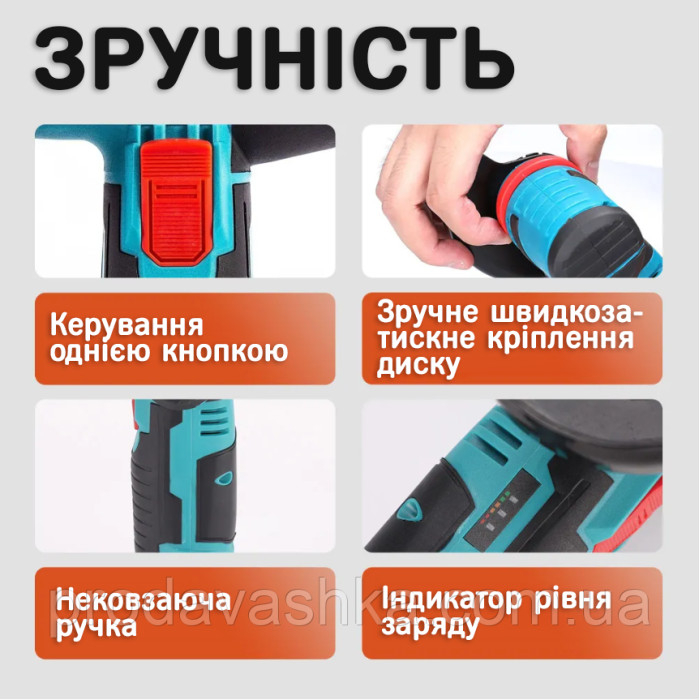 ЗРУЧНІСТЬ

Керування однією кнопкою

Зручне швидкозатискне кріплення диску

Нековзаюча ручка

Індикатор рівня заряду

prodavashka.com.ua