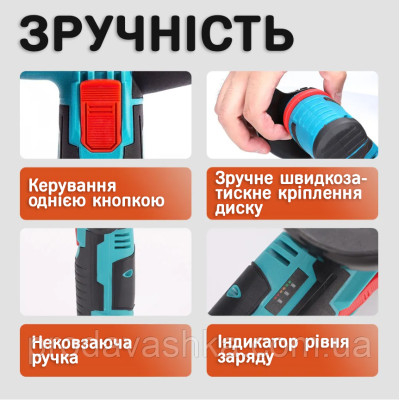 ЗРУЧНІСТЬ

Керування однією кнопкою

Зручне швидкозатискне кріплення диску

Нековзаюча ручка

Індикатор рівня заряду

prodavashka.com.ua