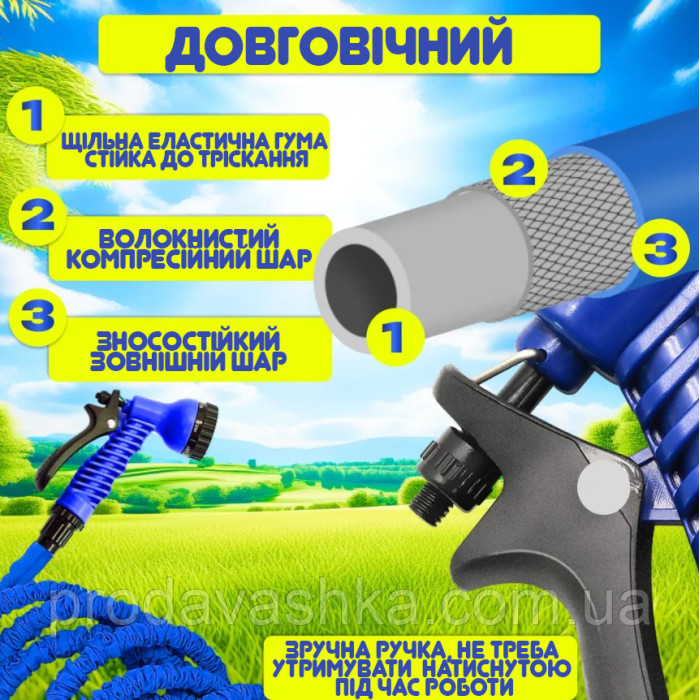 ДОВГОВІЧНИЙ

1 ЩІЛЬНА ЕЛАСТИЧНА ГУМА СТІЙКА ДО ТРІСКАННЯ

2 ВОЛОКНИСТИЙ КОМПРЕСІЙНИЙ ШАР

3 ЗНОСОСТІЙКИЙ ЗОВНІШНІЙ ШАР

2

3

1

prodavashka.com.ua

ЗРУЧНА РУЧКА, НЕ ТРЕБА УТРИМУВАТИ НАТИСНУТОЮ ПІД ЧАС РОБОТИ