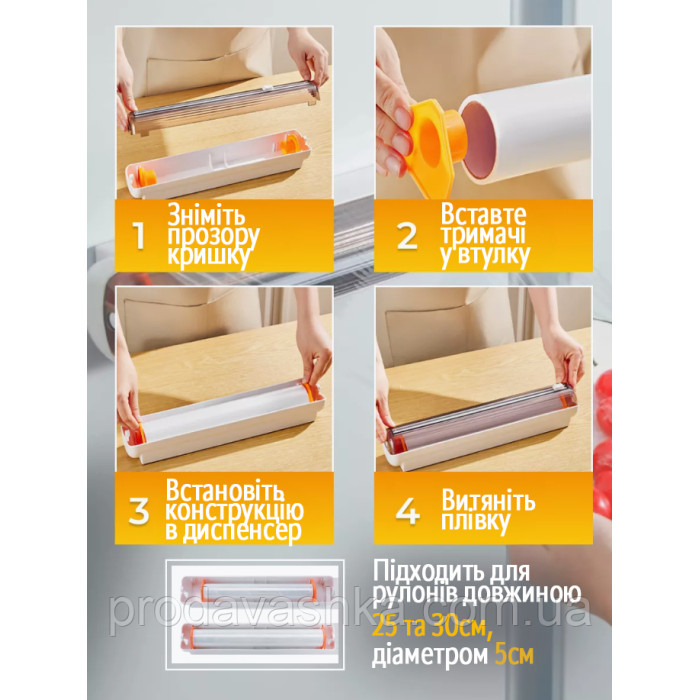 1 Зніміть прозору кришку

2 Вставте тримачі у втулку

3 Встановіть конструкцію в диспенсер

4 Витяніть плівку

Підходить для рулонів довжиною 25 та 30см, діаметром 5см

prodavashka.com.ua