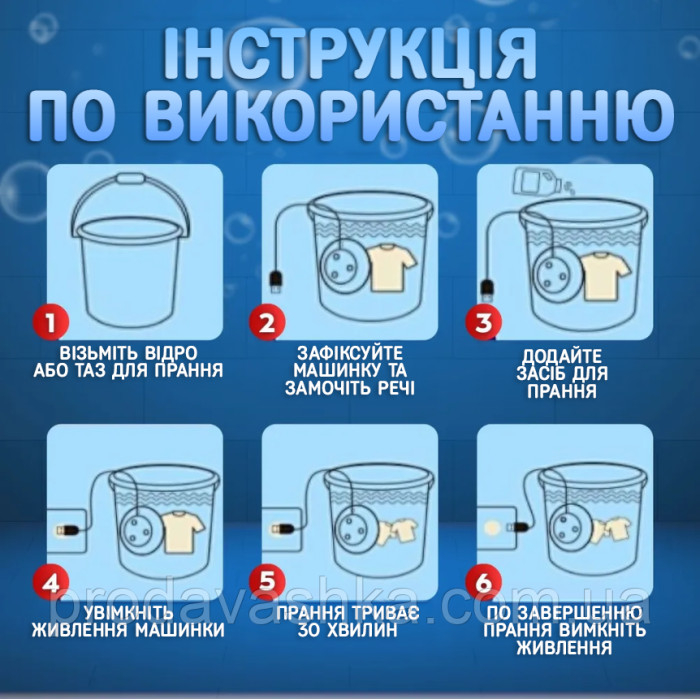 ІНСТРУКЦІЯ ПО ВИКОРИСТАННЮ

1
ВІЗЬМІТЬ ВІДРО АБО ТАЗ ДЛЯ ПРАННЯ

2
ЗАФІКСУЙТЕ МАШИНКУ ТА ЗАМОЧІТЬ РЕЧІ

3
ДОДАЙТЕ ЗАСІБ ДЛЯ ПРАННЯ

4
УВІМКНІТЬ ЖИВЛЕННЯ МАШИНКИ

5
ПРАННЯ ТРИВАЄ 30 ХВИЛИН

6
ПО ЗАВЕРШЕННЮ ПРАННЯ ВИМКНІТЬ ЖИВЛЕННЯ

prodavashka.com.ua