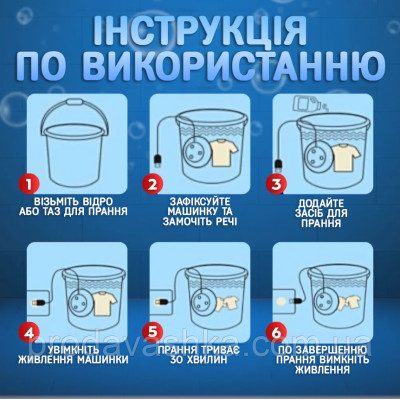 ІНСТРУКЦІЯ ПО ВИКОРИСТАННЮ

1
ВІЗЬМІТЬ ВІДРО АБО ТАЗ ДЛЯ ПРАННЯ

2
ЗАФІКСУЙТЕ МАШИНКУ ТА ЗАМОЧІТЬ РЕЧІ

3
ДОДАЙТЕ ЗАСІБ ДЛЯ ПРАННЯ

4
УВІМКНІТЬ ЖИВЛЕННЯ МАШИНКИ

5
ПРАННЯ ТРИВАЄ 30 ХВИЛИН

6
ПО ЗАВЕРШЕННЮ ПРАННЯ ВИМКНІТЬ ЖИВЛЕННЯ

prodavashka.com.ua