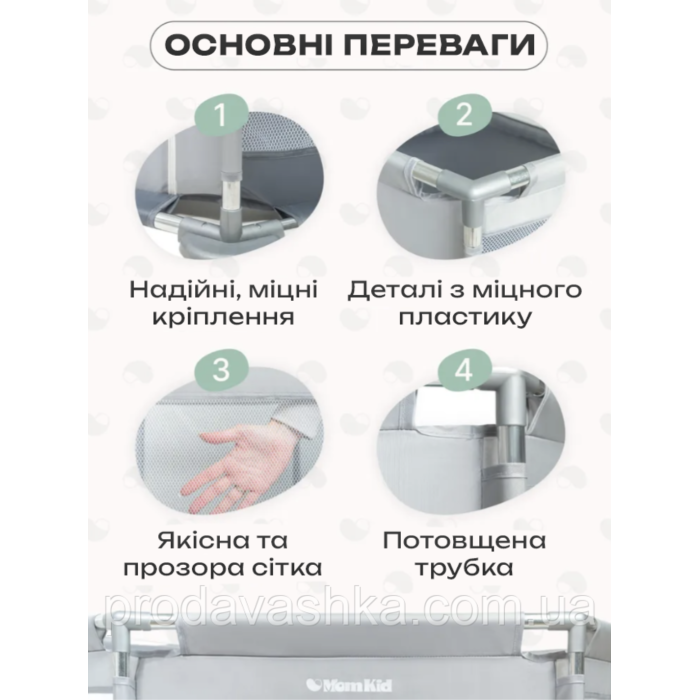 ОСНОВНІ ПЕРЕВАГИ

1

Надійні, міцні кріплення

2

Деталі з міцного пластику

3

Якісна та прозора сітка

4

Потовщена трубка

prodavashka.com.ua

MomKid