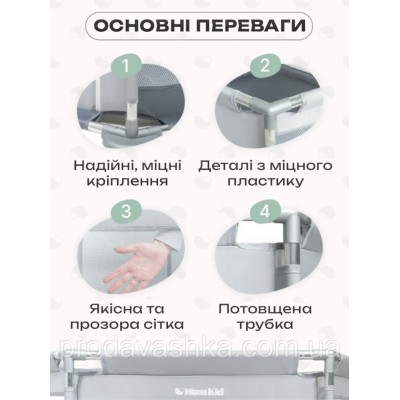 ОСНОВНІ ПЕРЕВАГИ

1

Надійні, міцні кріплення

2

Деталі з міцного пластику

3

Якісна та прозора сітка

4

Потовщена трубка

prodavashka.com.ua

Mom Kid