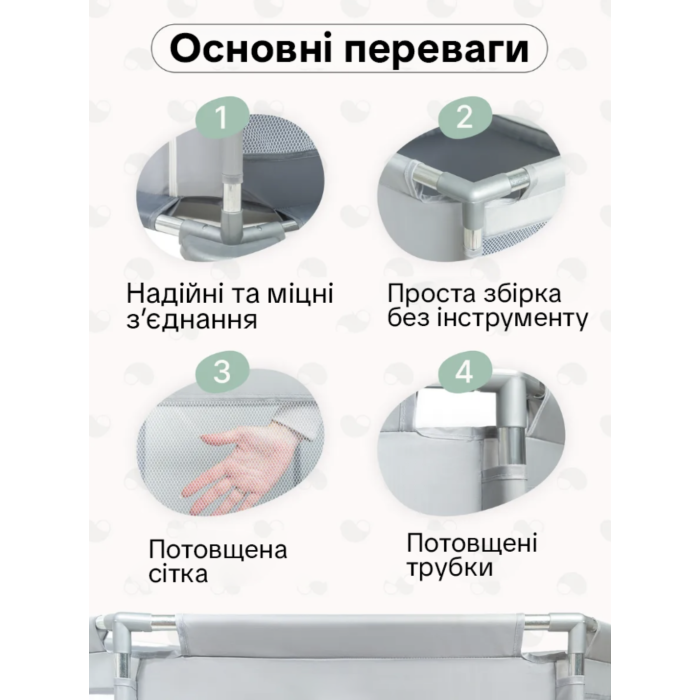 Основні переваги

1

Надійні та міцні з'єднання

2

Проста збірка без інструменту

3

Потовщена сітка

4

Потовщені трубки