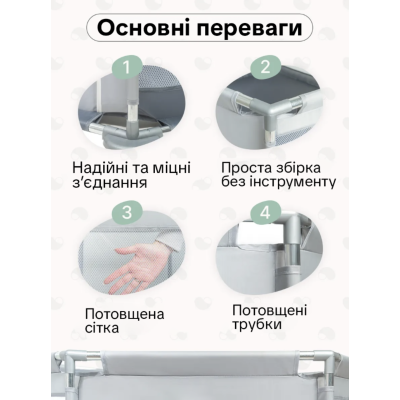 Основні переваги

1

Надійні та міцні з'єднання

2

Проста збірка без інструменту

3

Потовщена сітка

4

Потовщені трубки