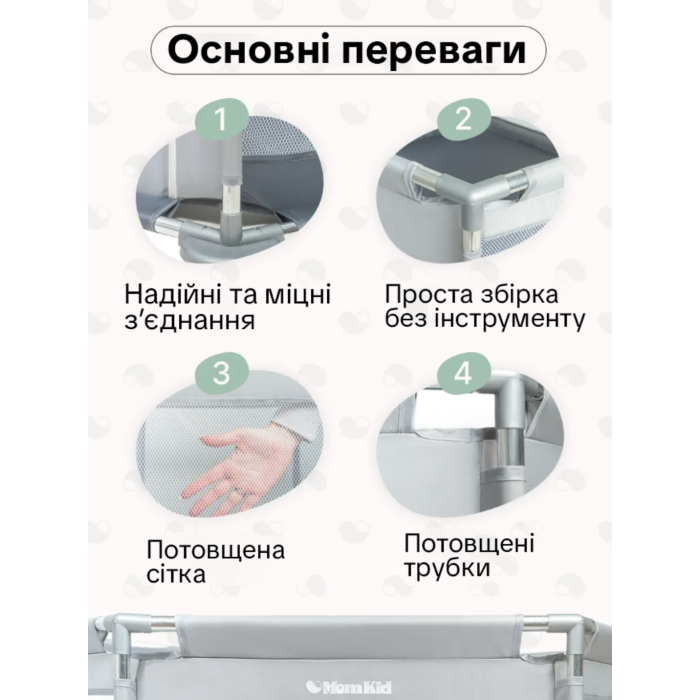 Основні переваги

1

Надійні та міцні з'єднання

2

Проста збірка без інструменту

3

Потовщена сітка

4

Потовщені трубки

MomKid