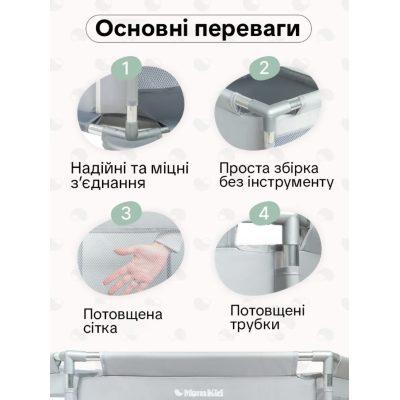 Основні переваги

1

Надійні та міцні з'єднання

2

Проста збірка без інструменту

3

Потовщена сітка

4

Потовщені трубки

MomKid