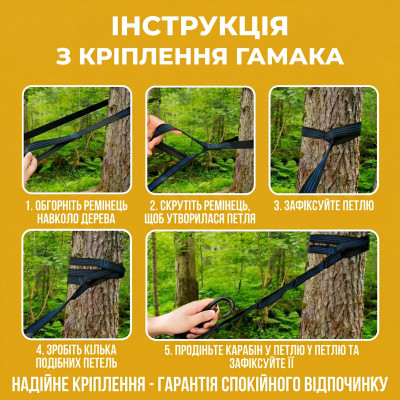 ІНСТРУКЦІЯ
З КРІПЛЕННЯ ГАМАКА

1. ОБГОРНІТЬ РЕМІНЕЦЬ НАВКОЛО ДЕРЕВА

2. СКРУТІТЬ РЕМІНЕЦЬ, ЩОБ УТВОРИЛАСЯ ПЕТЛЯ

3. ЗАФІКСУЙТЕ ПЕТЛЮ

4. ЗРОБІТЬ КІЛЬКА ПОДІБНИХ ПЕТЕЛЬ

5. ПРОДІНЬТЕ КАРАБІН У ПЕТЛЮ У ПЕТЛЮ ТА ЗАФІКСУЙТЕ ЇЇ

НАДІЙНЕ КРІПЛЕННЯ - ГАРАНТІЯ СПОКІЙНОГО ВІДПОЧИНКУ