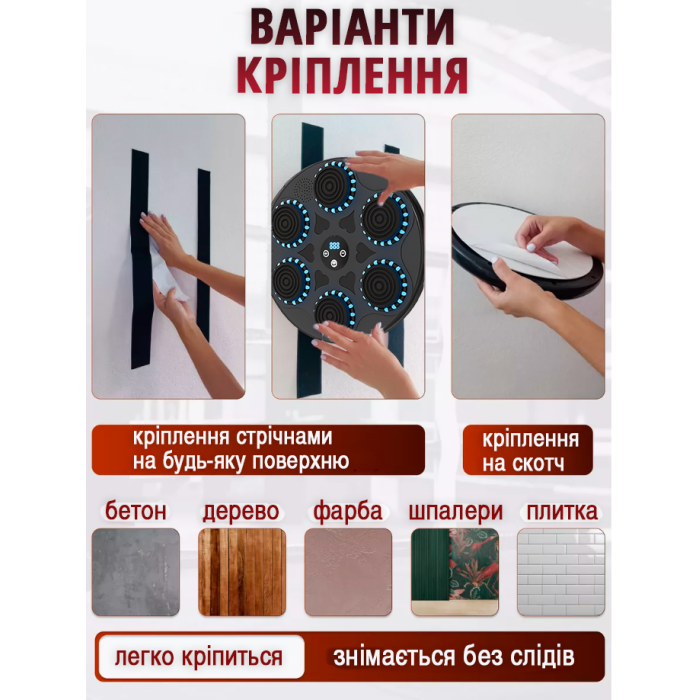 ВАРІАНТИ КРІПЛЕННЯ

кріплення стрічнами на будь-яку поверхню

кріплення на скотч

бетон

дерево

фарба

шпалери

плитка

легко кріпиться

знімається без слідів