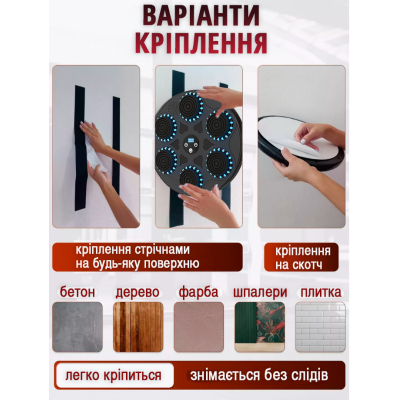 ВАРІАНТИ КРІПЛЕННЯ

кріплення стрічнами на будь-яку поверхню

кріплення на скотч

бетон

дерево

фарба

шпалери

плитка

легко кріпиться

знімається без слідів